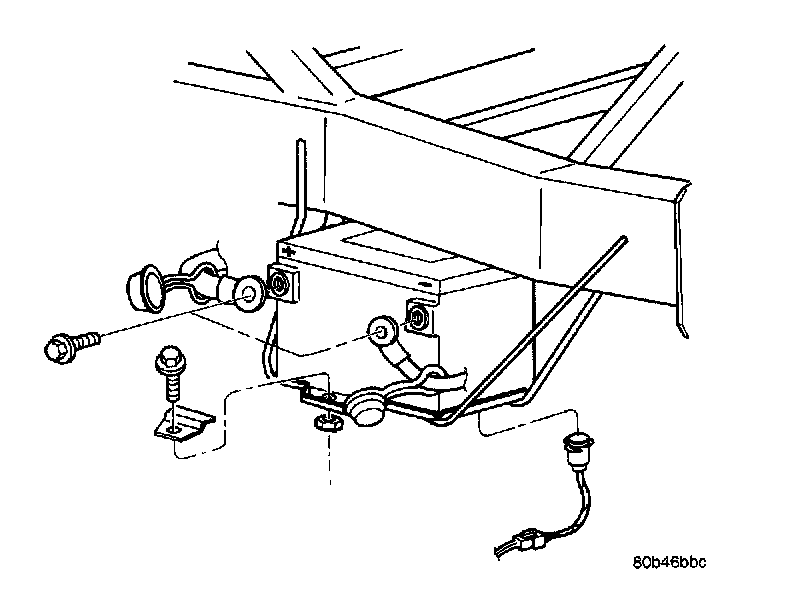 80b46bbc