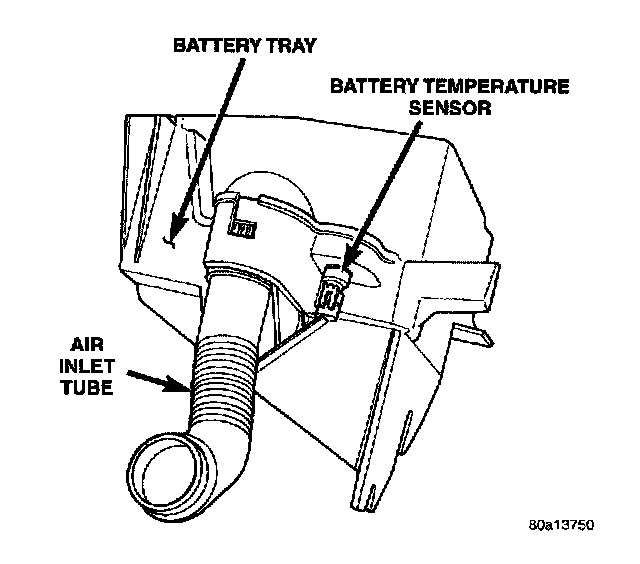 BATTERY TRAY

BATTERY TEMPERATURE SENSOR

AIR INLET TUBE

80a13750