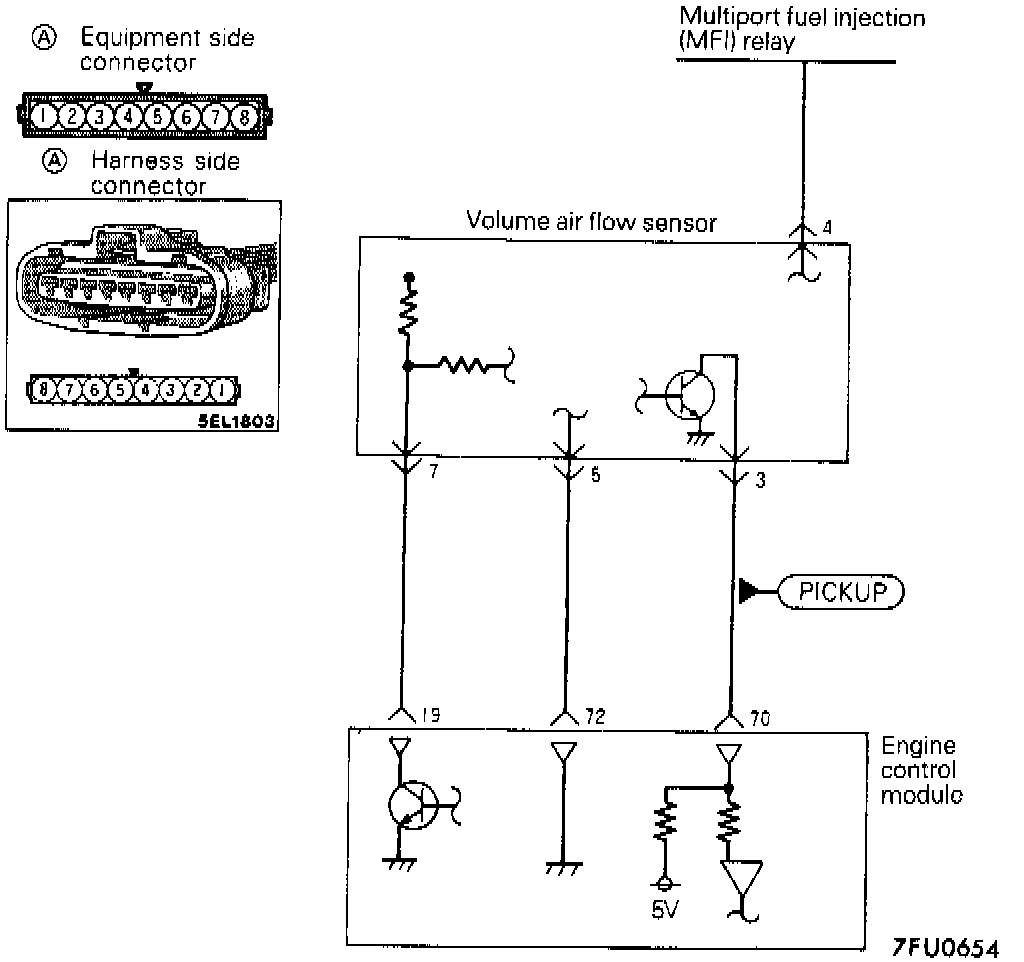 Ⓐ Equipment side connector

1 2 3 4 5 6 7 8

Ⓐ Harness side connector

8 7 6 5 4 3 2 1

5EL1803

Multiport fuel injection (MFI) relay

Volume air flow sensor

4

7

5

3

PICKUP

19

72

70

Engine control module

5V

7FU0654