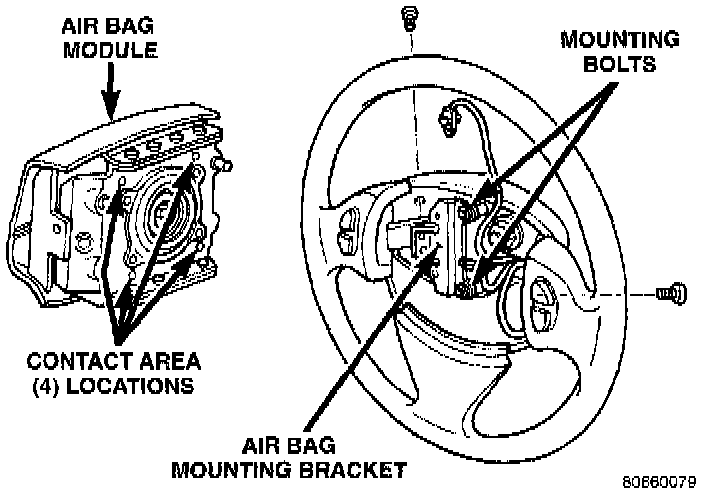 AIR BAG
MODULE

MOUNTING
BOLTS

CONTACT AREA
(4) LOCATIONS

AIR BAG
MOUNTING BRACKET

80660079