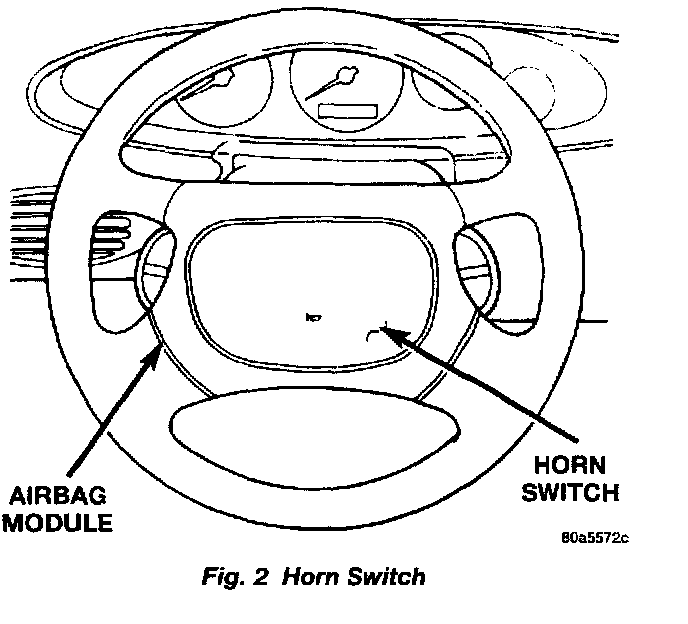 AIRBAG MODULE

HORN SWITCH

80a5572c

Fig. 2 Horn Switch