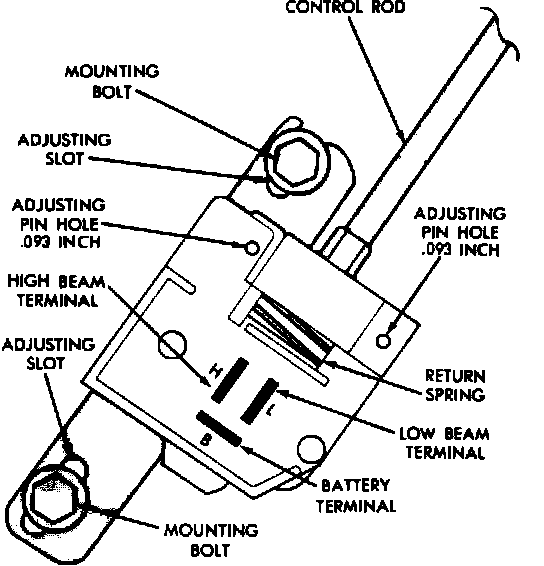 CONTROL ROD

MOUNTING BOLT

ADJUSTING SLOT

ADJUSTING PIN HOLE .093 INCH

ADJUSTING PIN HOLE .093 INCH

HIGH BEAM TERMINAL

ADJUSTING SLOT

H

L

B

RETURN SPRING

LOW BEAM TERMINAL

BATTERY TERMINAL

MOUNTING BOLT