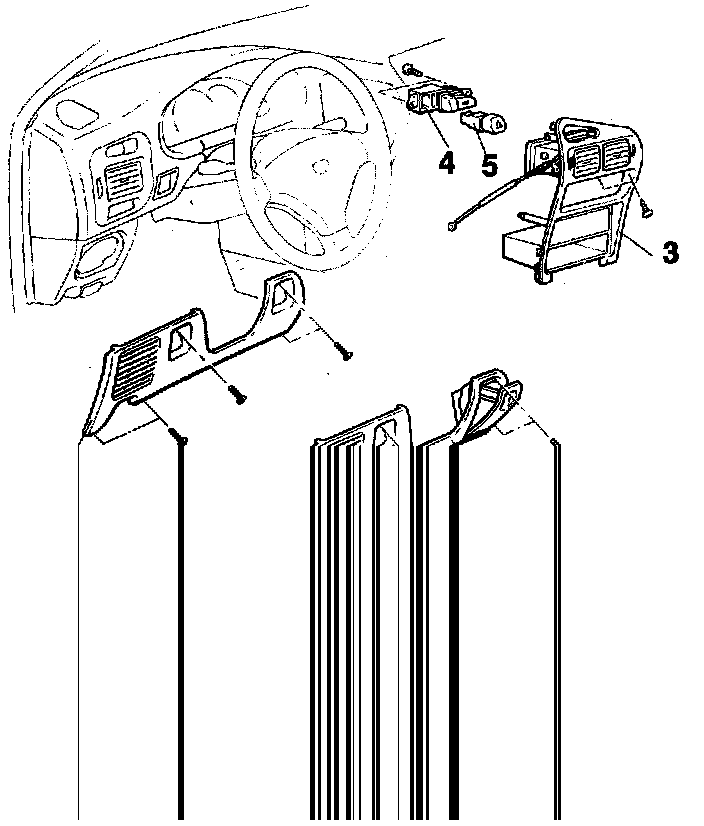 4
5
3