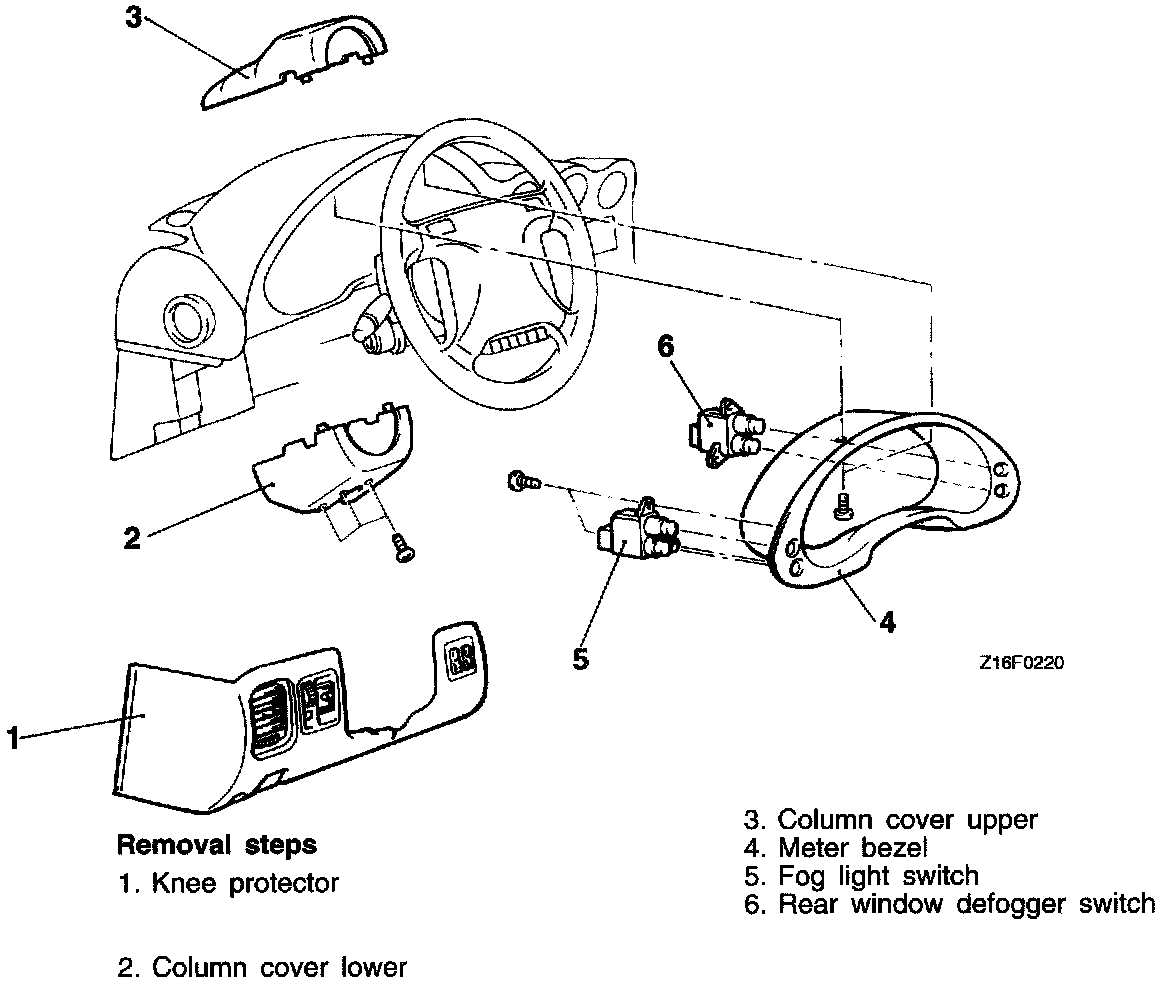 3

6

2

5

4

Z16F0220

1

Removal steps
1. Knee protector

2. Column cover lower

3. Column cover upper
4. Meter bezel
5. Fog light switch
6. Rear window defogger switch