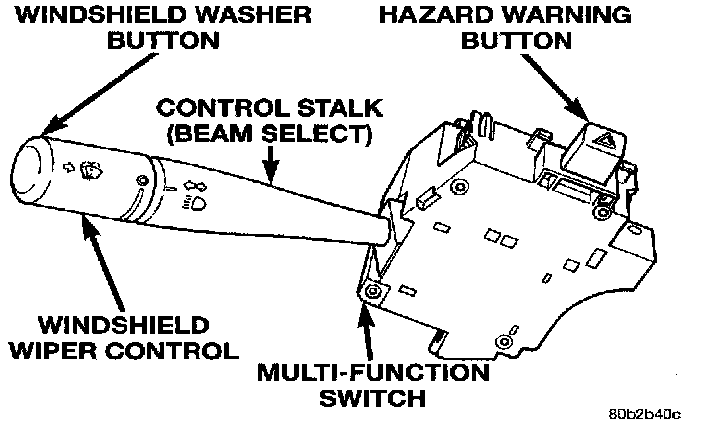 WINDSHIELD WASHER BUTTON

HAZARD WARNING BUTTON

CONTROL STALK (BEAM SELECT)

WINDSHIELD WIPER CONTROL

MULTI-FUNCTION SWITCH

80b2b40c