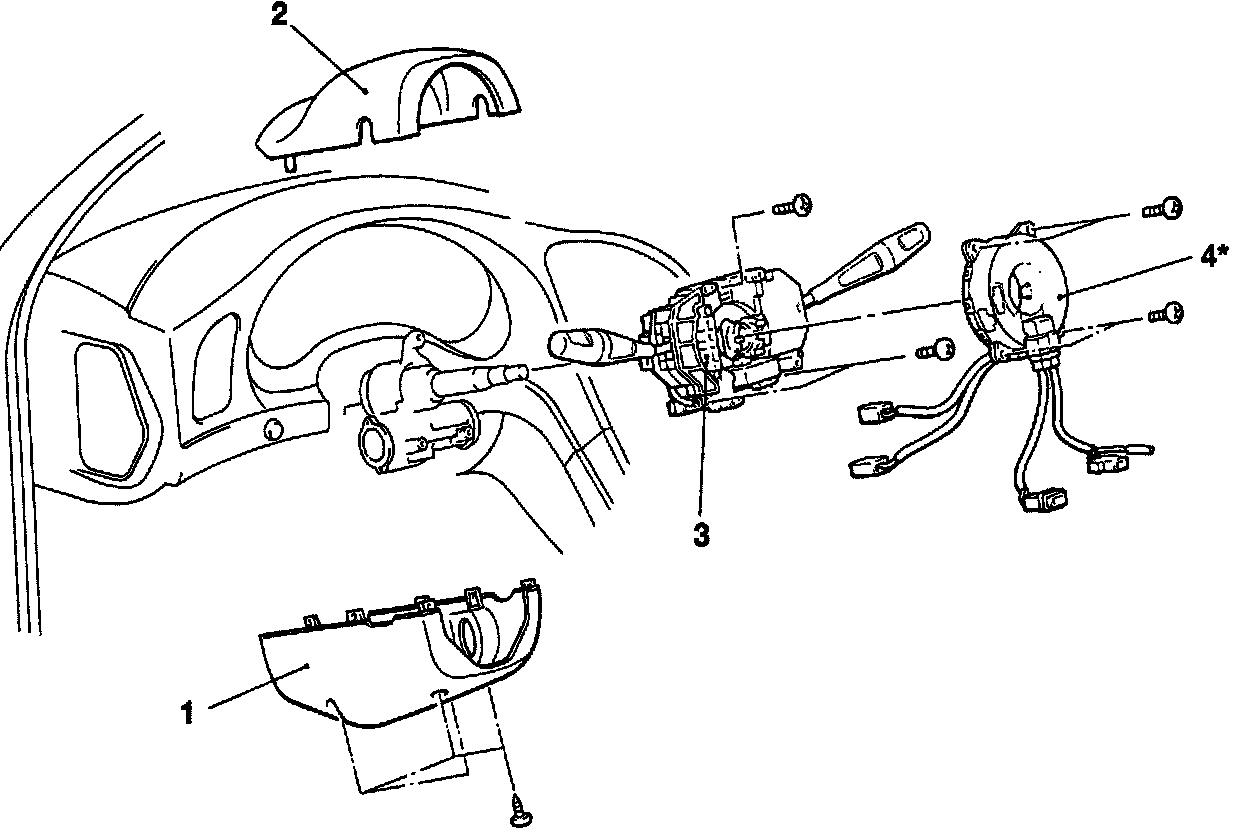 2
4*
3
1