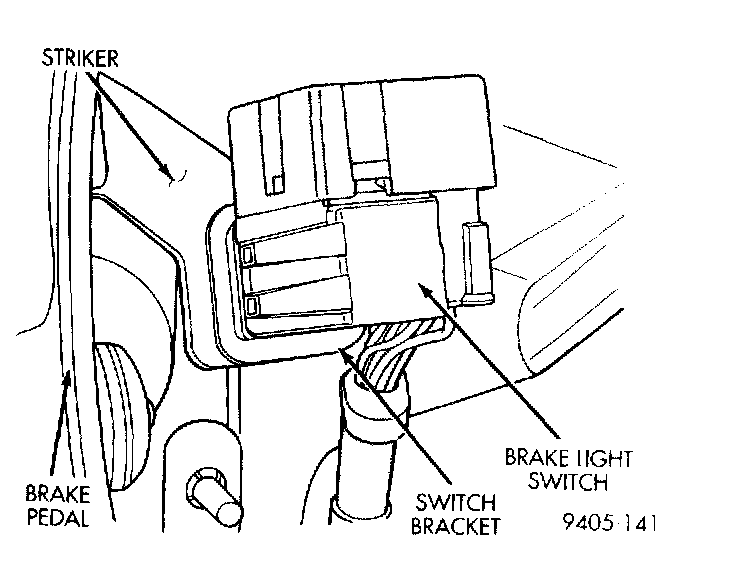 STRIKER

BRAKE PEDAL

SWITCH BRACKET

BRAKE LIGHT SWITCH

9405-141