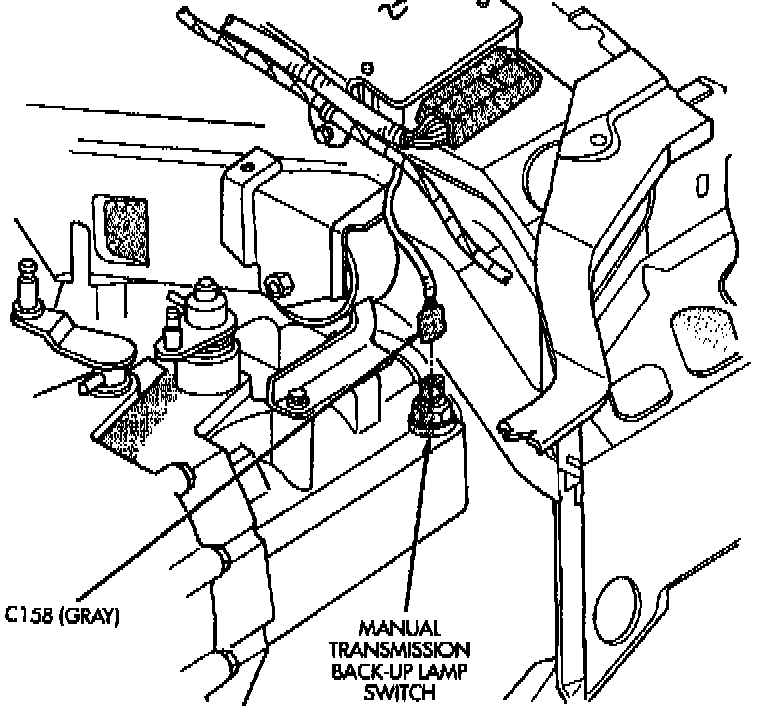 C158 (GRAY)

MANUAL TRANSMISSION BACK-UP LAMP SWITCH