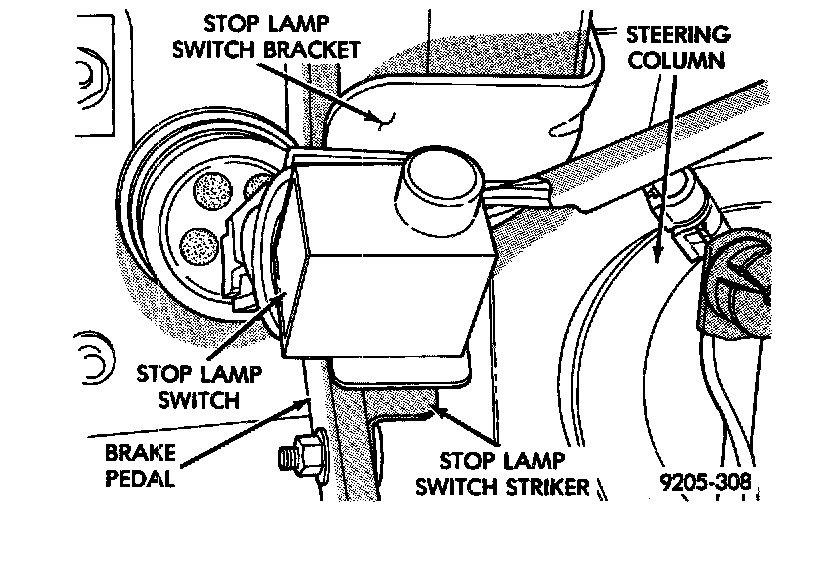 STOP LAMP SWITCH BRACKET

STEERING COLUMN

STOP LAMP SWITCH

BRAKE PEDAL

STOP LAMP SWITCH STRIKER

9205-308