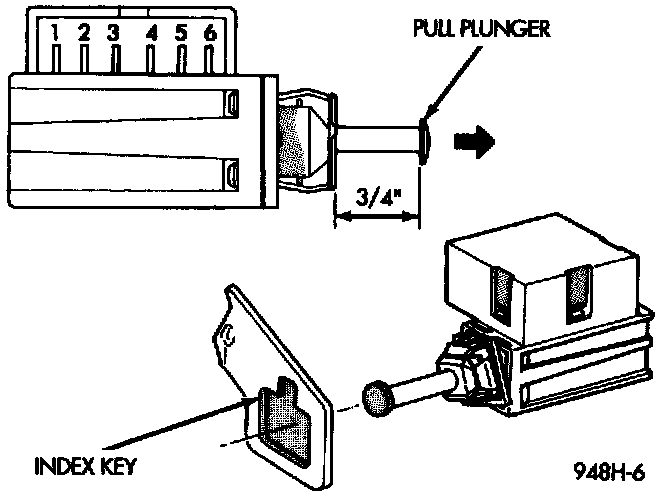 1 2 3 4 5 6

PULL PLUNGER

3/4"

INDEX KEY

948H-6