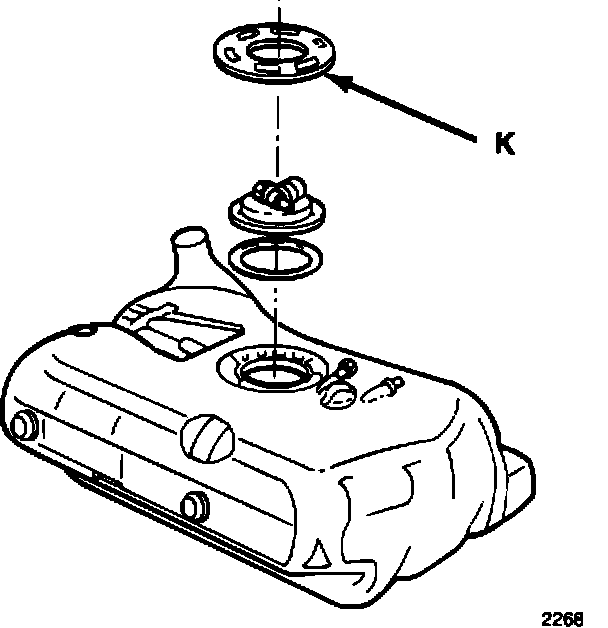 K

2268