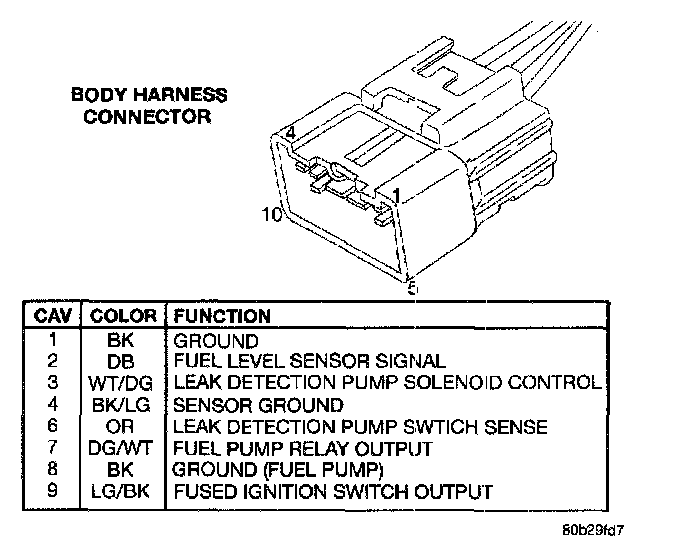 BODY HARNESS CONNECTOR

4
1
10
5

| CAV | COLOR | FUNCTION |
|---|---|---|
| 1 | BK | GROUND |
| 2 | DB | FUEL LEVEL SENSOR SIGNAL |
| 3 | WT/DG | LEAK DETECTION PUMP SOLENOID CONTROL |
| 4 | BK/LG | SENSOR GROUND |
| 6 | OR | LEAK DETECTION PUMP SWTICH SENSE |
| 7 | DG/WT | FUEL PUMP RELAY OUTPUT |
| 8 | BK | GROUND (FUEL PUMP) |
| 9 | LG/BK | FUSED IGNITION SWITCH OUTPUT |

80b29fd7