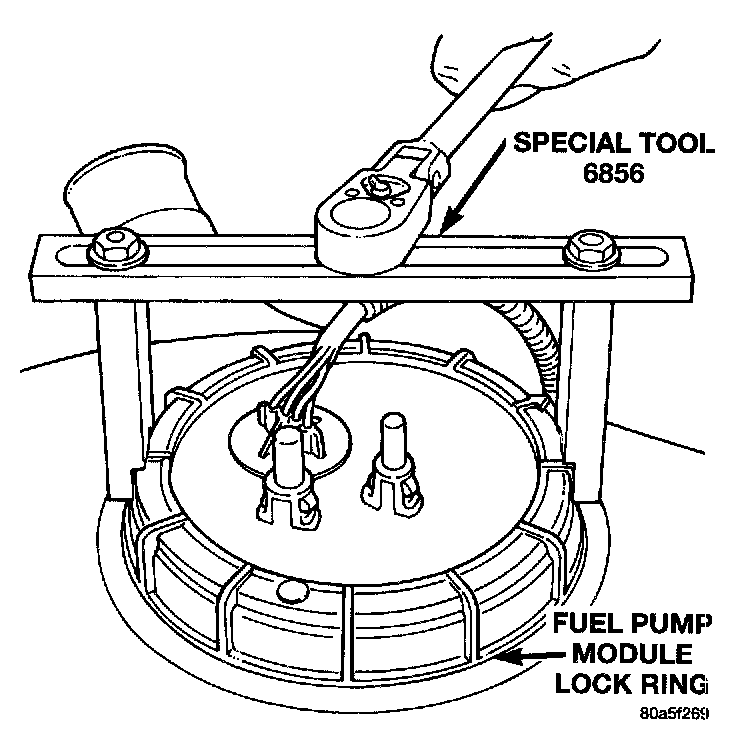 SPECIAL TOOL 6856

FUEL PUMP MODULE LOCK RING

80a5f269