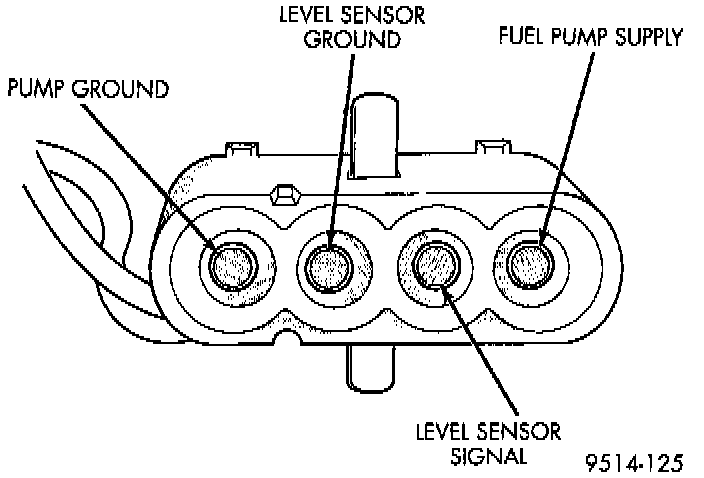 LEVEL SENSOR GROUND

FUEL PUMP SUPPLY

PUMP GROUND

LEVEL SENSOR SIGNAL

9514-125