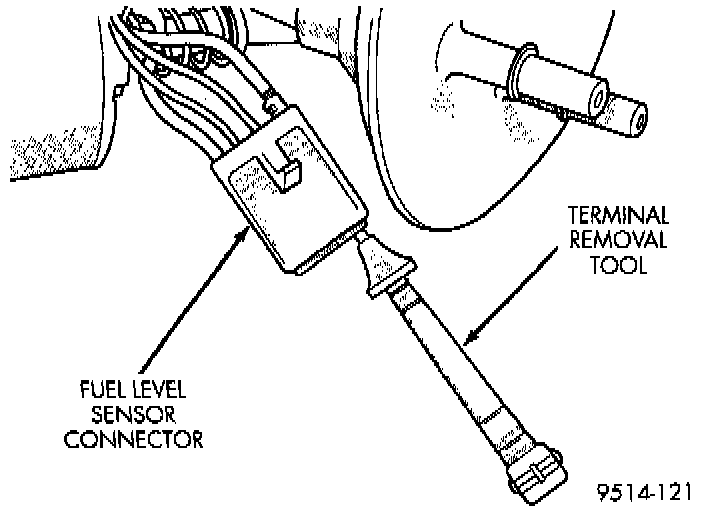 TERMINAL REMOVAL TOOL

FUEL LEVEL SENSOR CONNECTOR

9514-121