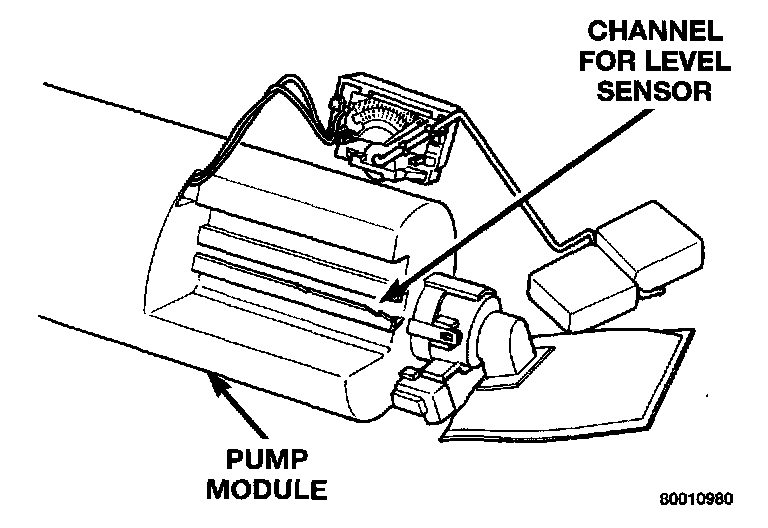 CHANNEL FOR LEVEL SENSOR

PUMP MODULE

80010980