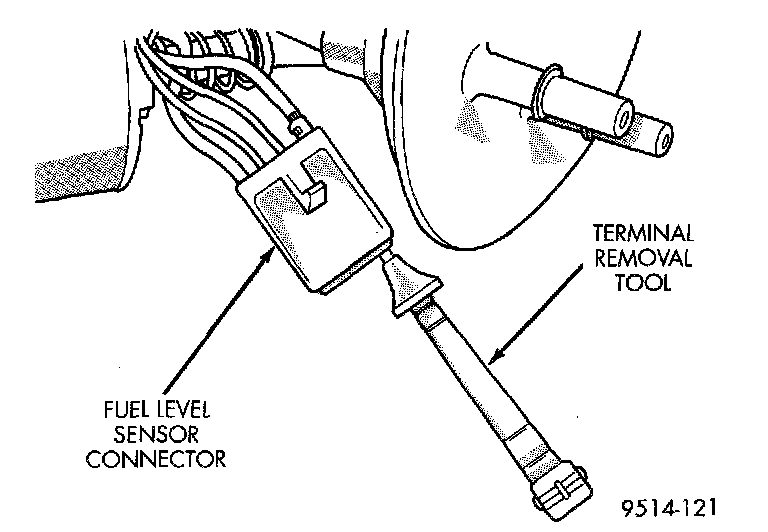 TERMINAL
REMOVAL
TOOL

FUEL LEVEL
SENSOR
CONNECTOR

9514-121