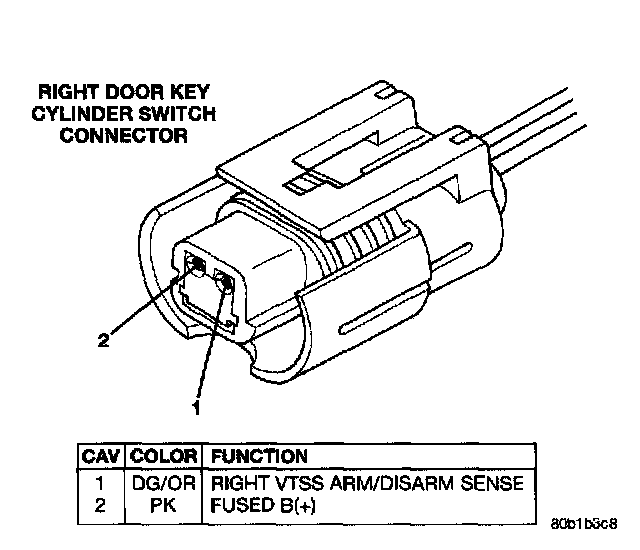 RIGHT DOOR KEY CYLINDER SWITCH CONNECTOR

2

1

| CAV | COLOR | FUNCTION |
|---|---|---|
| 1 | DG/OR | RIGHT VTSS ARM/DISARM SENSE |
| 2 | PK | FUSED B(+) |

80b1b5c8