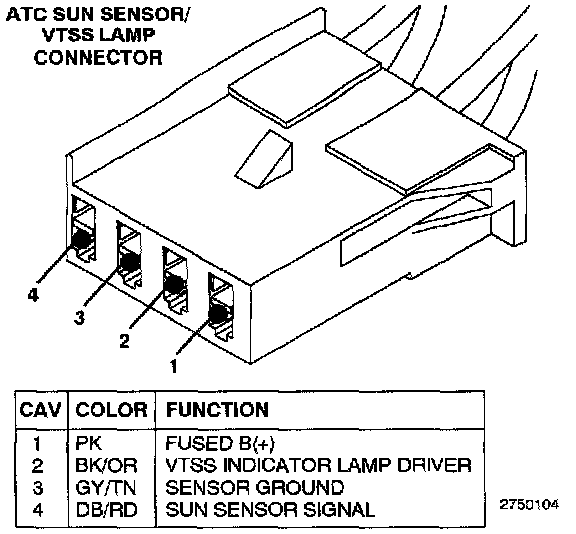 ATC SUN SENSOR/ VTSS LAMP CONNECTOR

4
3
2
1

| CAV | COLOR | FUNCTION |
|---|---|---|
| 1 | PK | FUSED B(+) |
| 2 | BK/OR | VTSS INDICATOR LAMP DRIVER |
| 3 | GY/TN | SENSOR GROUND |
| 4 | DB/RD | SUN SENSOR SIGNAL |

2750104