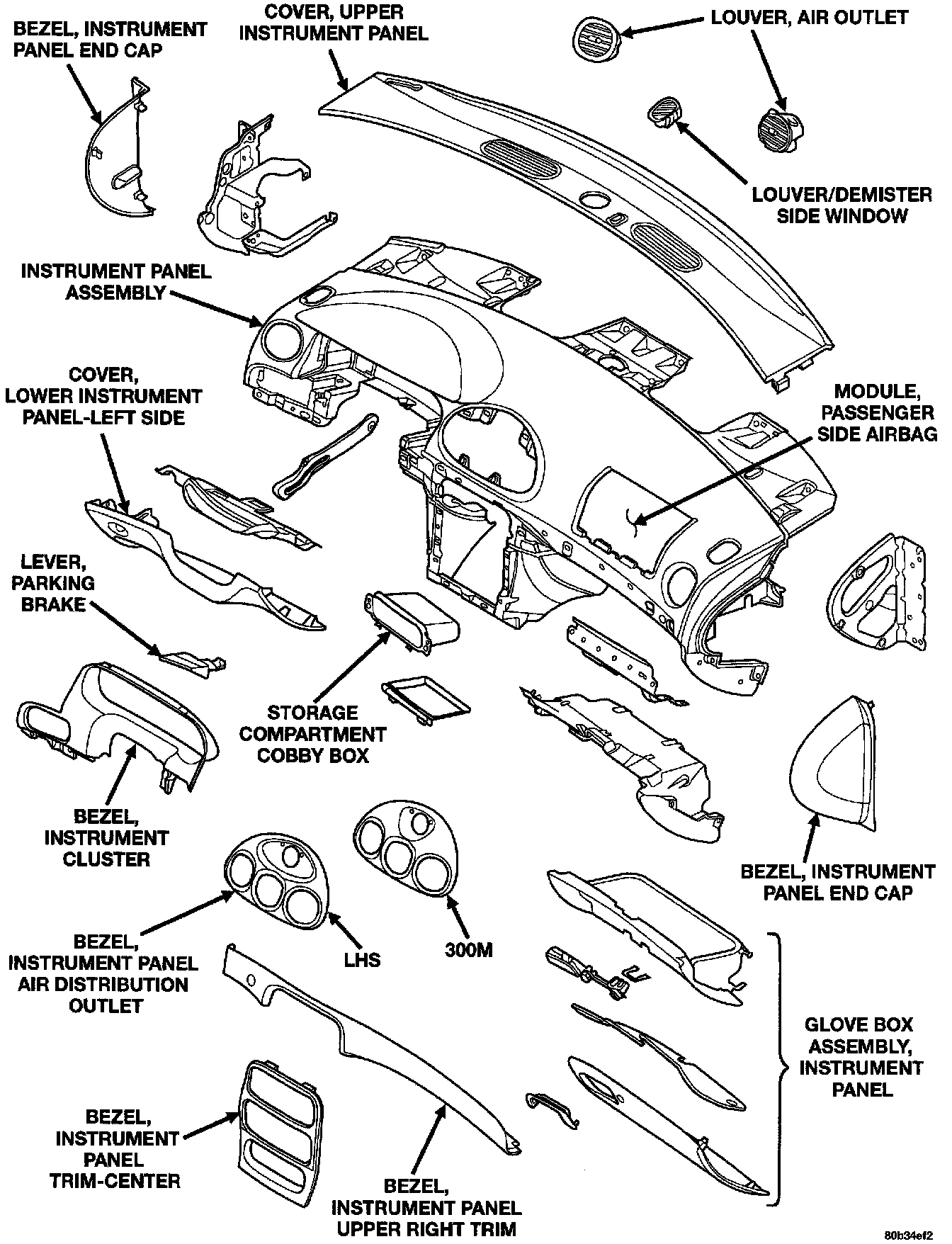 BEZEL, INSTRUMENT PANEL END CAP

COVER, UPPER INSTRUMENT PANEL

LOUVER, AIR OUTLET

LOUVER/DEMISTER SIDE WINDOW

INSTRUMENT PANEL ASSEMBLY

COVER, LOWER INSTRUMENT PANEL-LEFT SIDE

MODULE, PASSENGER SIDE AIRBAG

LEVER, PARKING BRAKE

STORAGE COMPARTMENT COBBY BOX

BEZEL, INSTRUMENT CLUSTER

BEZEL, INSTRUMENT PANEL END CAP

BEZEL, INSTRUMENT PANEL AIR DISTRIBUTION OUTLET

LHS

300M

GLOVE BOX ASSEMBLY, INSTRUMENT PANEL

BEZEL, INSTRUMENT PANEL TRIM-CENTER

BEZEL, INSTRUMENT PANEL UPPER RIGHT TRIM

80b34ef2