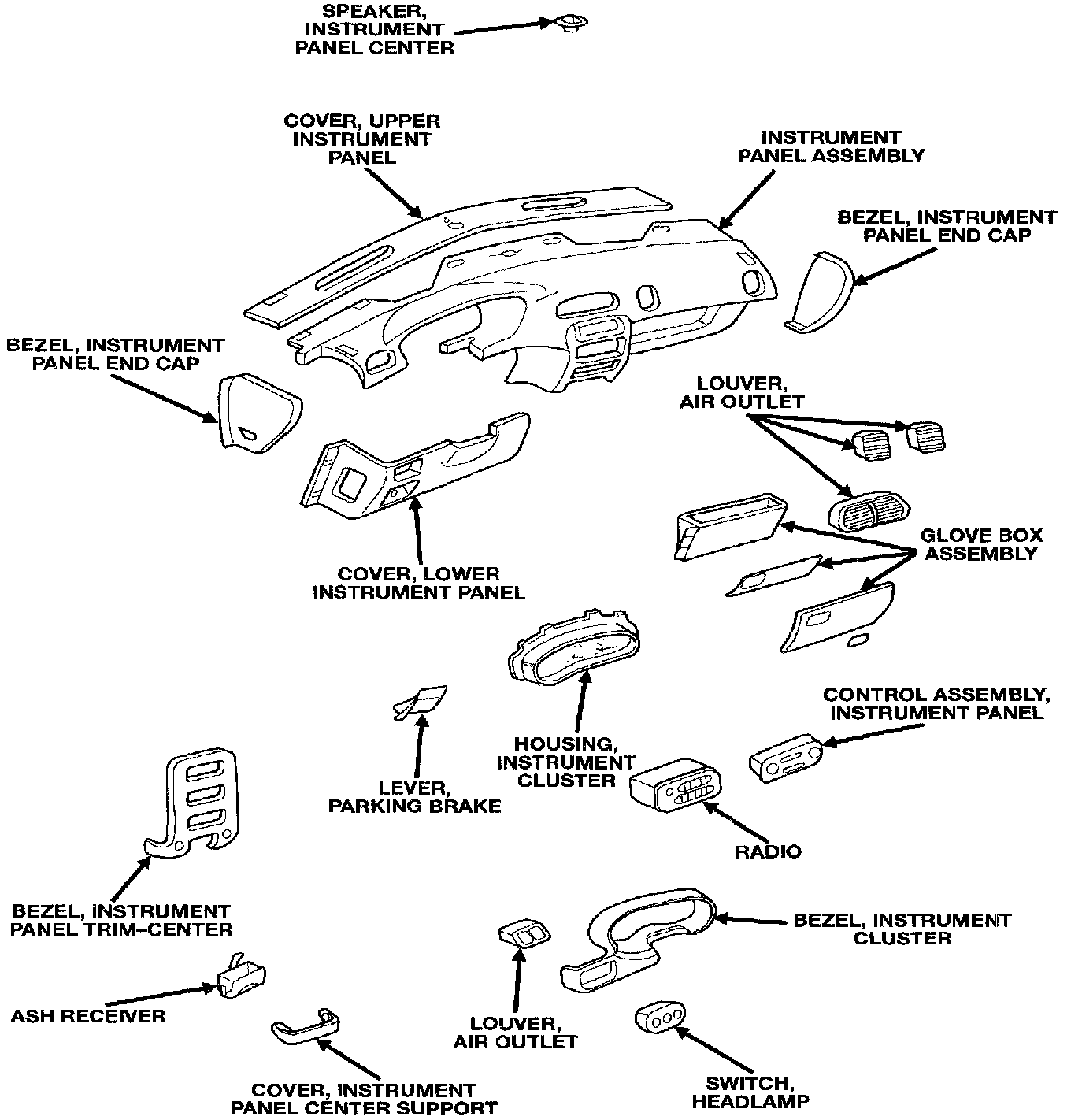 SPEAKER, INSTRUMENT PANEL CENTER

COVER, UPPER INSTRUMENT PANEL

INSTRUMENT PANEL ASSEMBLY

BEZEL, INSTRUMENT PANEL END CAP

BEZEL, INSTRUMENT PANEL END CAP

LOUVER, AIR OUTLET

GLOVE BOX ASSEMBLY

COVER, LOWER INSTRUMENT PANEL

CONTROL ASSEMBLY, INSTRUMENT PANEL

HOUSING, INSTRUMENT CLUSTER

LEVER, PARKING BRAKE

RADIO

BEZEL, INSTRUMENT PANEL TRIM–CENTER

BEZEL, INSTRUMENT CLUSTER

ASH RECEIVER

LOUVER, AIR OUTLET

COVER, INSTRUMENT PANEL CENTER SUPPORT

SWITCH, HEADLAMP