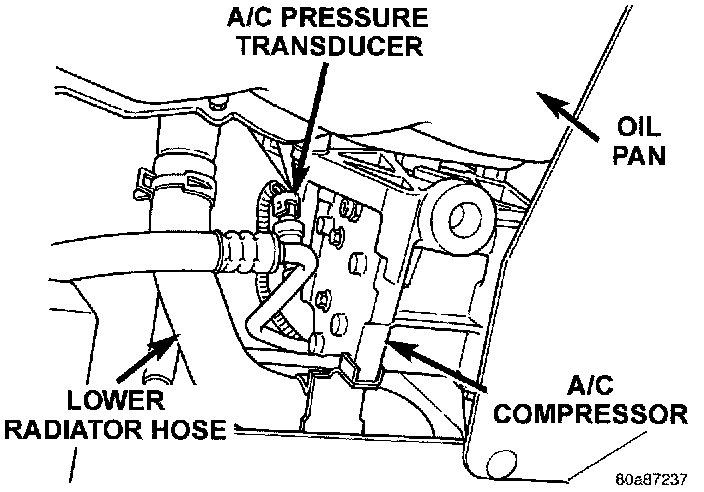 A/C PRESSURE TRANSDUCER

OIL PAN

LOWER RADIATOR HOSE

A/C COMPRESSOR

80a87237