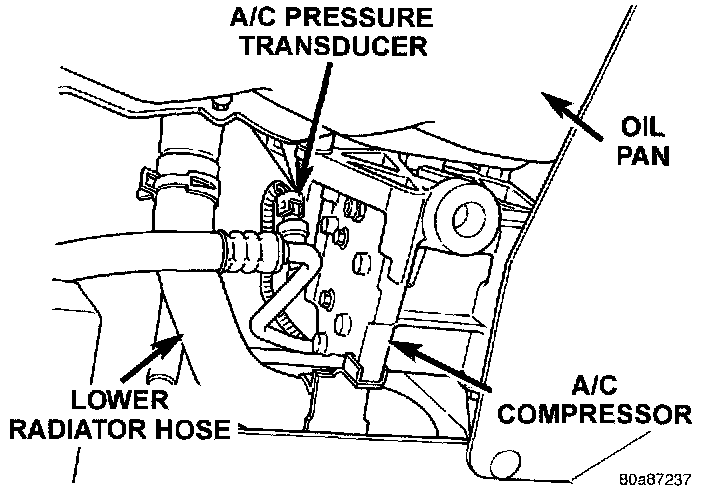 A/C PRESSURE TRANSDUCER

OIL PAN

LOWER RADIATOR HOSE

A/C COMPRESSOR

80a87237