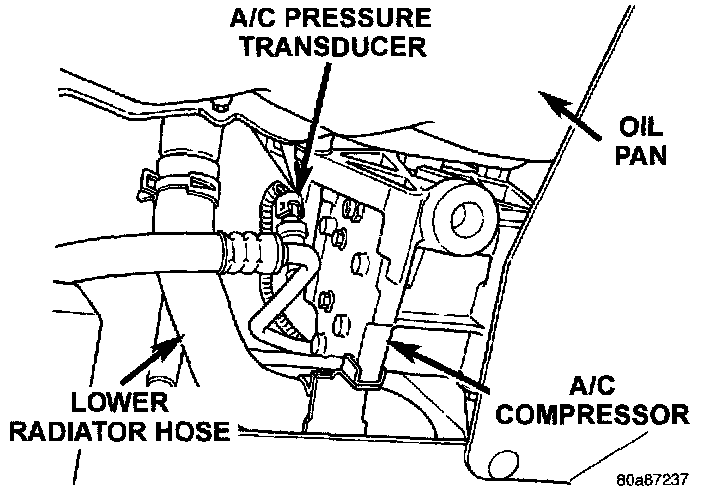 A/C PRESSURE TRANSDUCER

OIL PAN

LOWER RADIATOR HOSE

A/C COMPRESSOR

80a87237