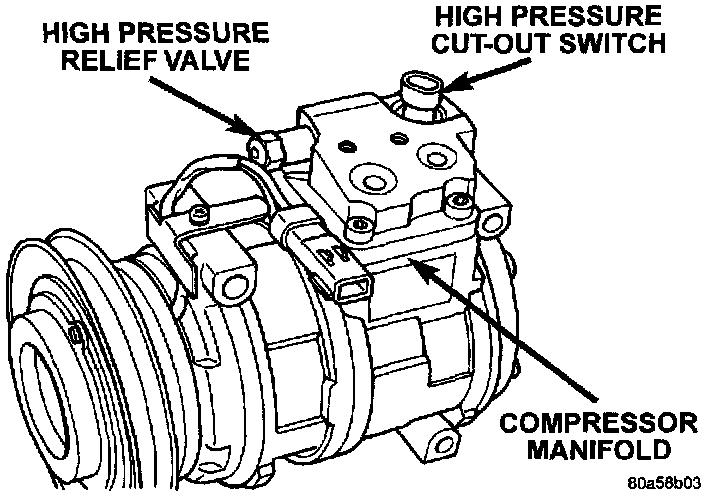 HIGH PRESSURE RELIEF VALVE

HIGH PRESSURE CUT-OUT SWITCH

COMPRESSOR MANIFOLD

80a58b03