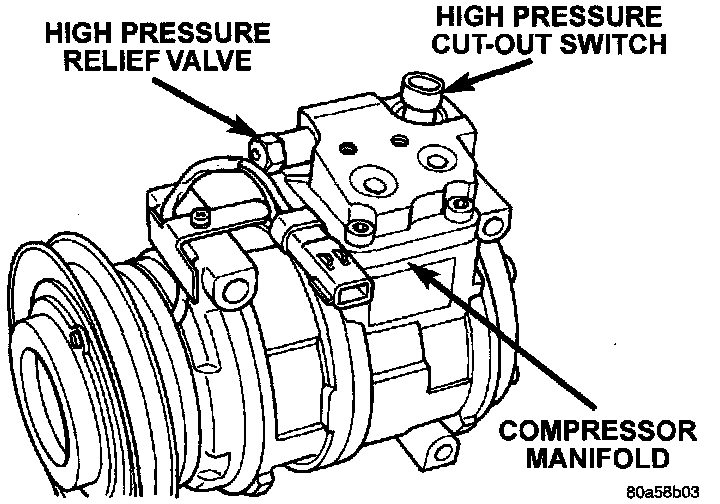 HIGH PRESSURE RELIEF VALVE

HIGH PRESSURE CUT-OUT SWITCH

COMPRESSOR MANIFOLD

80a58b03