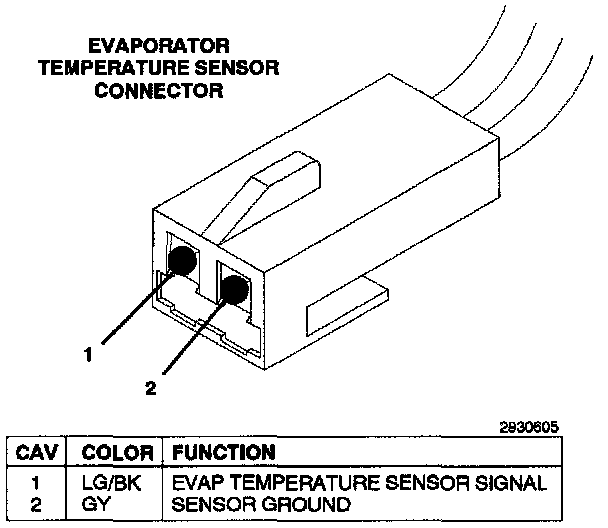 EVAPORATOR TEMPERATURE SENSOR CONNECTOR

1

2

2930605

| CAV | COLOR | FUNCTION |
|---|---|---|
| 1 | LG/BK | EVAP TEMPERATURE SENSOR SIGNAL |
| 2 | GY | SENSOR GROUND |