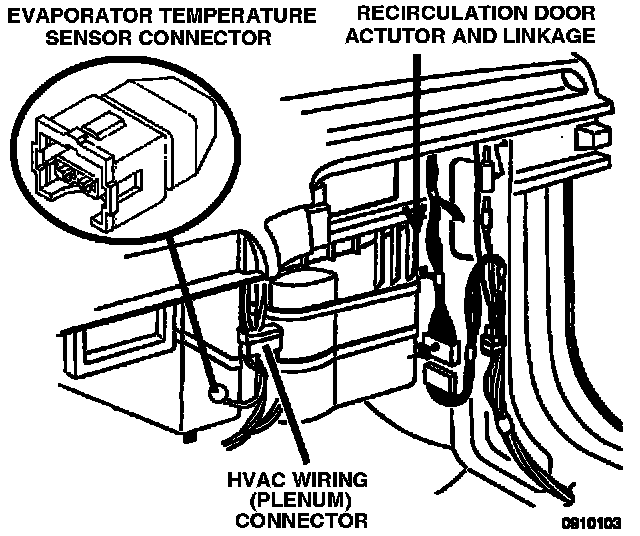 EVAPORATOR TEMPERATURE SENSOR CONNECTOR

RECIRCULATION DOOR ACTUTOR AND LINKAGE

HVAC WIRING (PLENUM) CONNECTOR

0910103