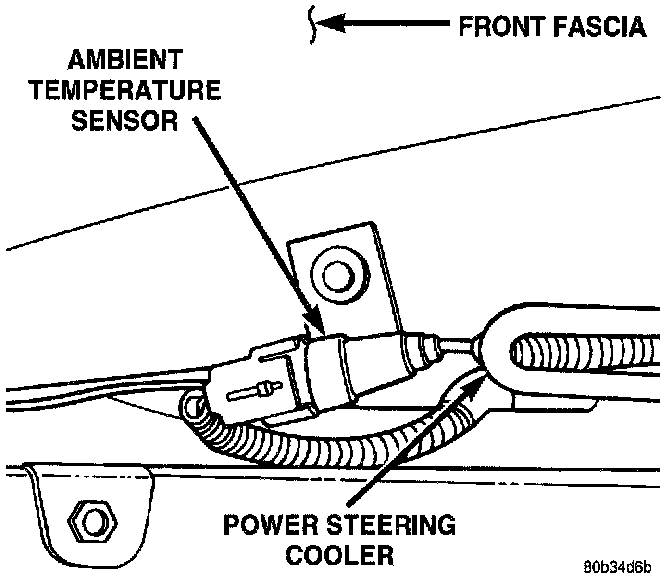 FRONT FASCIA

AMBIENT TEMPERATURE SENSOR

POWER STEERING COOLER

80b34d6b