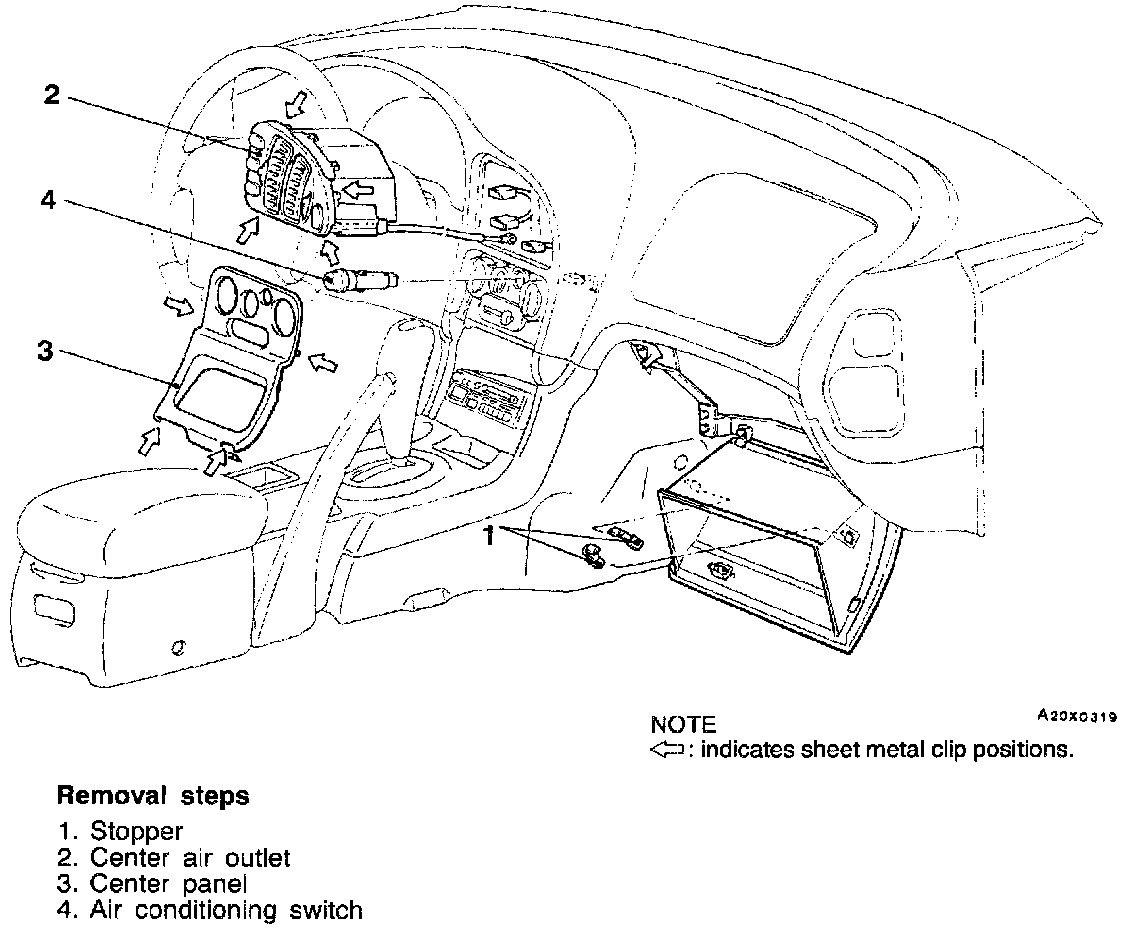 2

4

3

1

A20X0319

NOTE
⇦: indicates sheet metal clip positions.

Removal steps

1. Stopper
2. Center air outlet
3. Center panel
4. Air conditioning switch