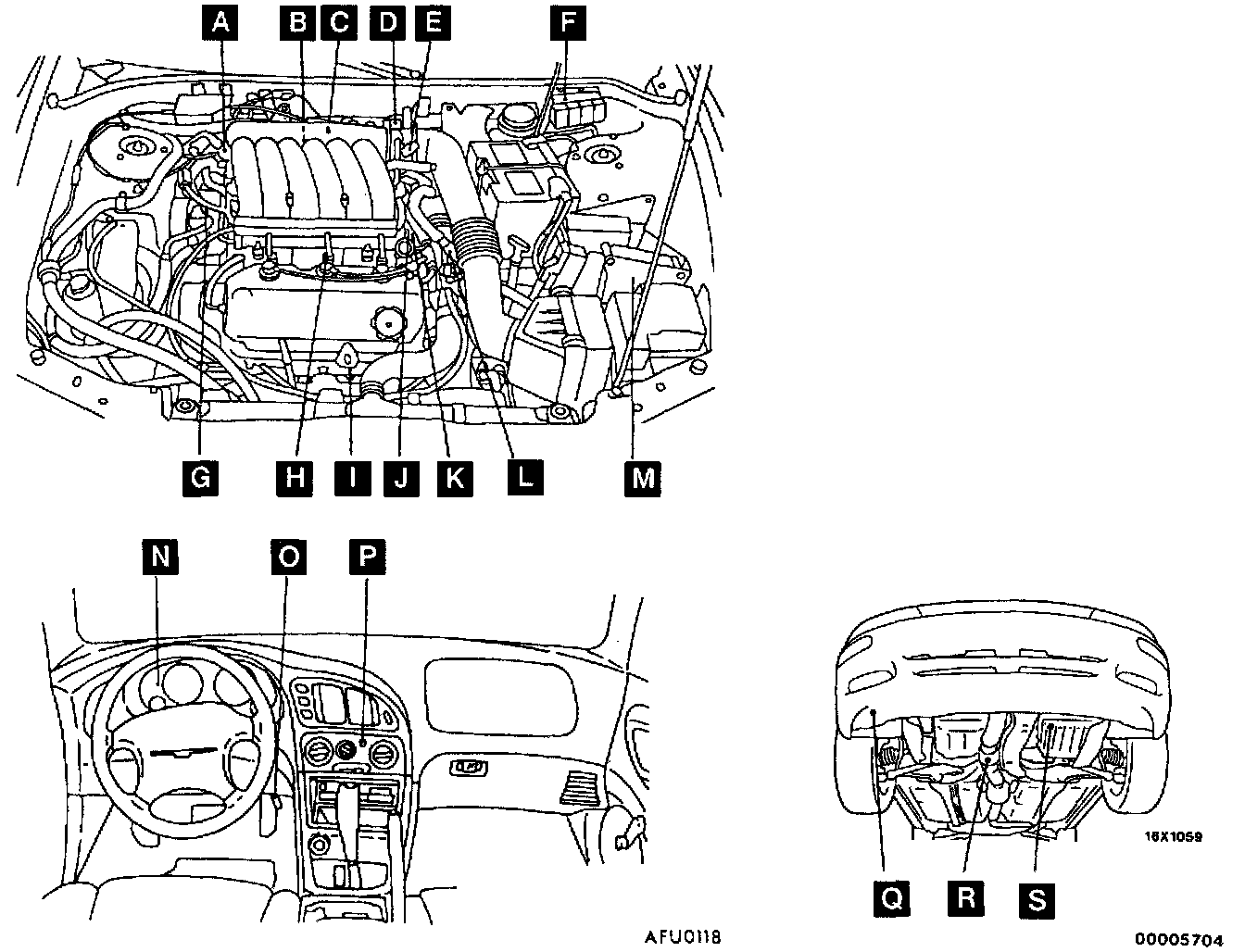 A B C D E F

G H I J K L M

N O P

16X1059

Q R S

AFU0118

00005704