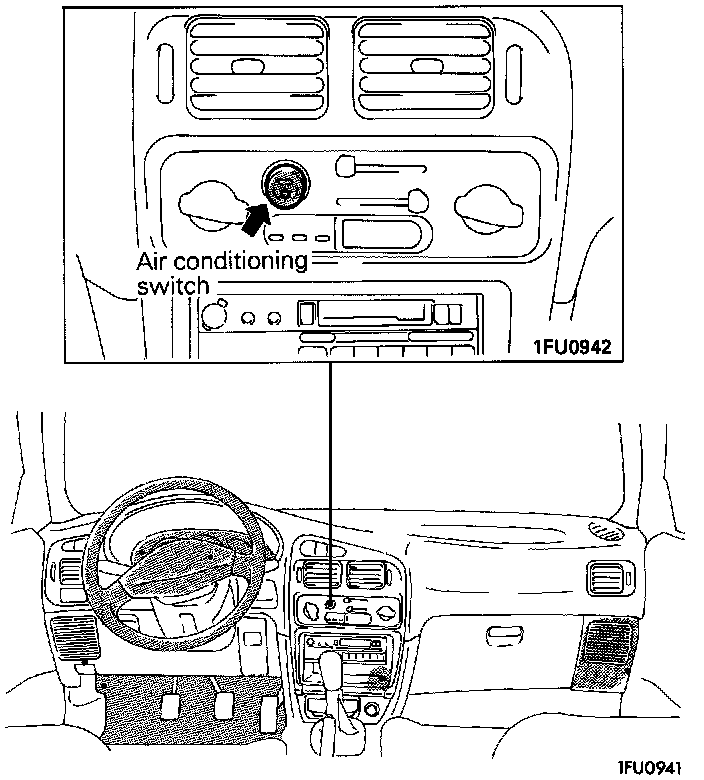 Air conditioning switch

1FU0942

1FU0941