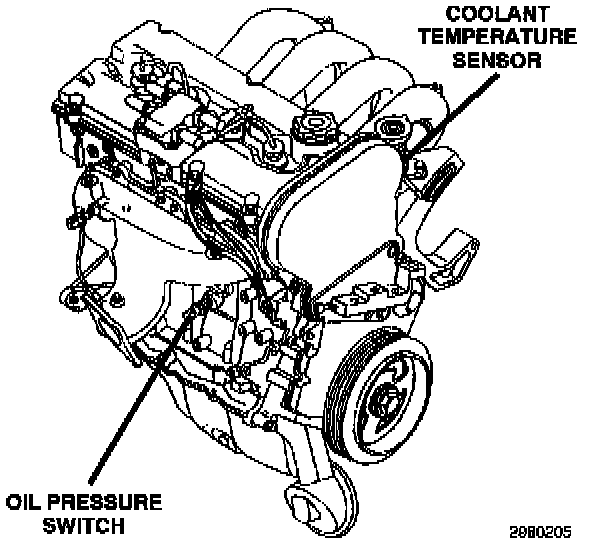 COOLANT TEMPERATURE SENSOR

OIL PRESSURE SWITCH

2980205