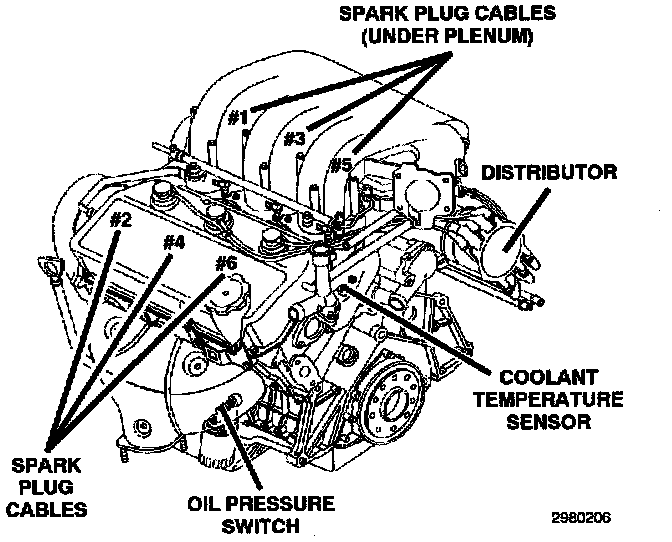 SPARK PLUG CABLES
(UNDER PLENUM)

#1
#3
#5

DISTRIBUTOR

#2
#4
#6

COOLANT
TEMPERATURE
SENSOR

SPARK
PLUG
CABLES

OIL PRESSURE
SWITCH

2980206