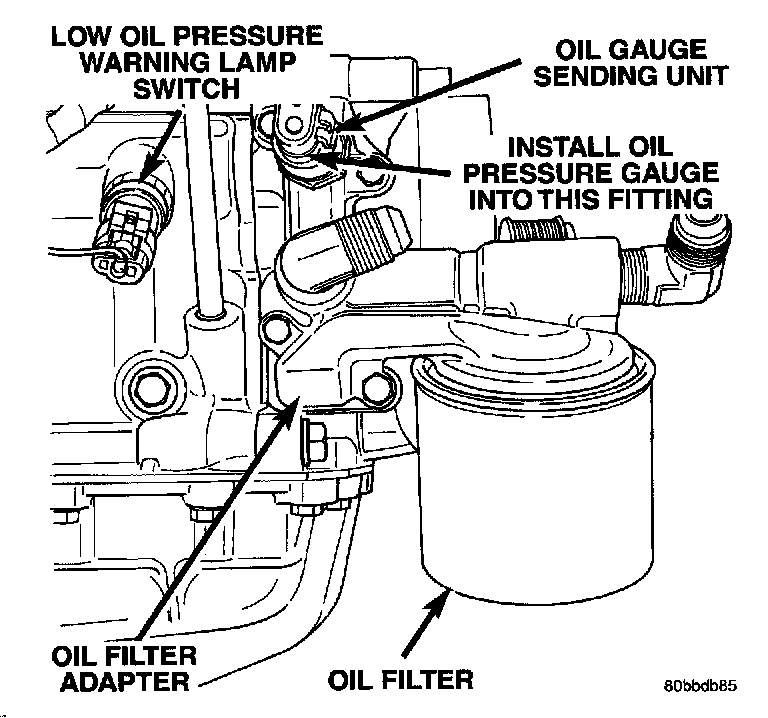 LOW OIL PRESSURE WARNING LAMP SWITCH

OIL GAUGE SENDING UNIT

INSTALL OIL PRESSURE GAUGE INTO THIS FITTING

OIL FILTER ADAPTER

OIL FILTER

80bbdb85