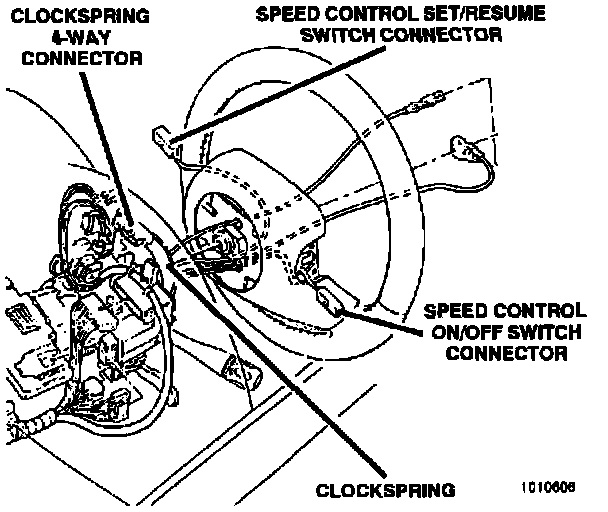 CLOCKSPRING 4-WAY CONNECTOR

SPEED CONTROL SET/RESUME SWITCH CONNECTOR

SPEED CONTROL ON/OFF SWITCH CONNECTOR

CLOCKSPRING

1010606