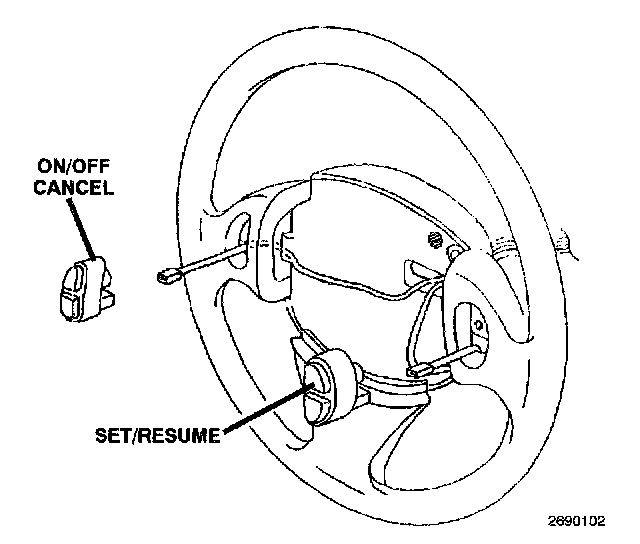 ON/OFF
CANCEL

SET/RESUME

2690102