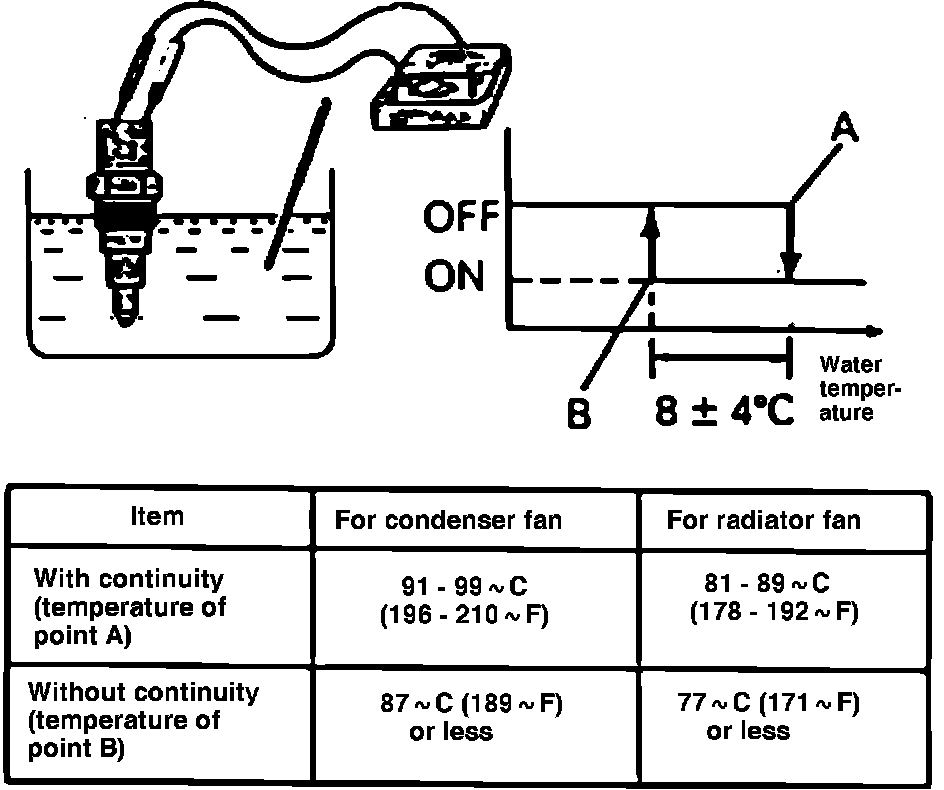 A

OFF

ON

B

8 ± 4°C

Water temperature

| Item | For condenser fan | For radiator fan |
|---|---|---|
| With continuity (temperature of point A) | 91 - 99 ~ C (196 - 210 ~ F) | 81 - 89 ~ C (178 - 192 ~ F) |
| Without continuity (temperature of point B) | 87 ~ C (189 ~ F) or less | 77 ~ C (171 ~ F) or less |