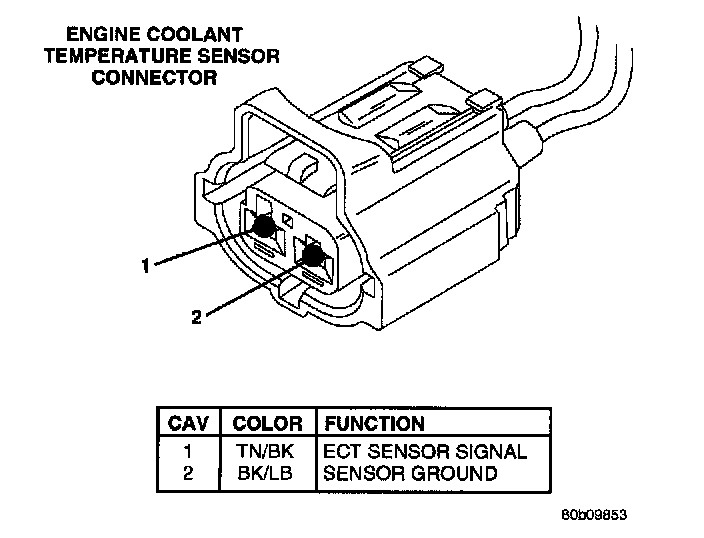 ENGINE COOLANT TEMPERATURE SENSOR CONNECTOR

1

2

| CAV | COLOR | FUNCTION |
|---|---|---|
| 1 | TN/BK | ECT SENSOR SIGNAL |
| 2 | BK/LB | SENSOR GROUND |

80b09853