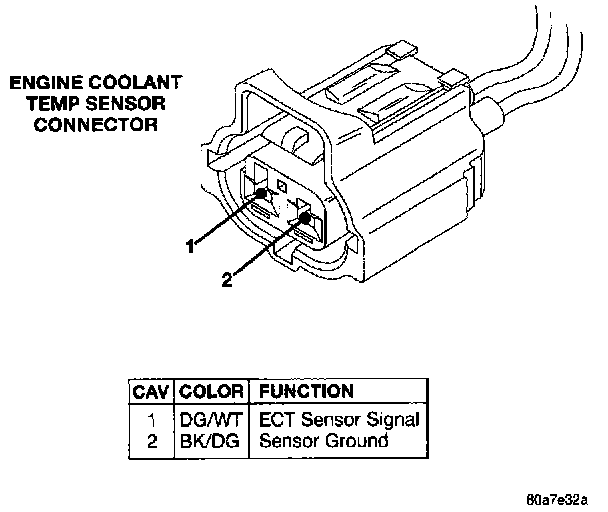 ENGINE COOLANT TEMP SENSOR CONNECTOR

1

2

| CAV | COLOR | FUNCTION |
|---|---|---|
| 1 | DG/WT | ECT Sensor Signal |
| 2 | BK/DG | Sensor Ground |

80a7e32a