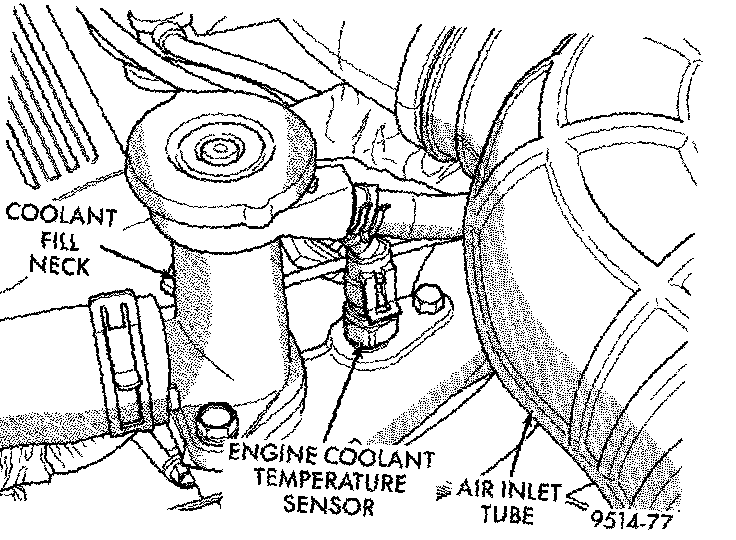 COOLANT FILL NECK

ENGINE COOLANT TEMPERATURE SENSOR

AIR INLET TUBE

9514-77