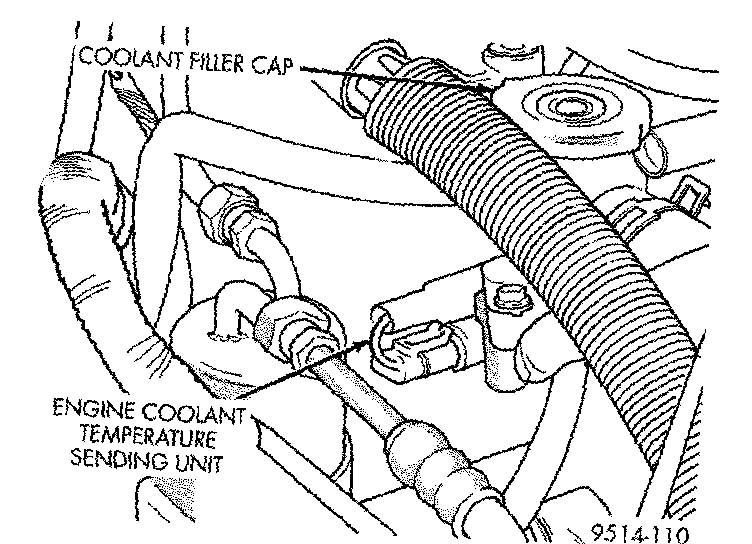 COOLANT FILLER CAP

ENGINE COOLANT TEMPERATURE SENDING UNIT

9514-110