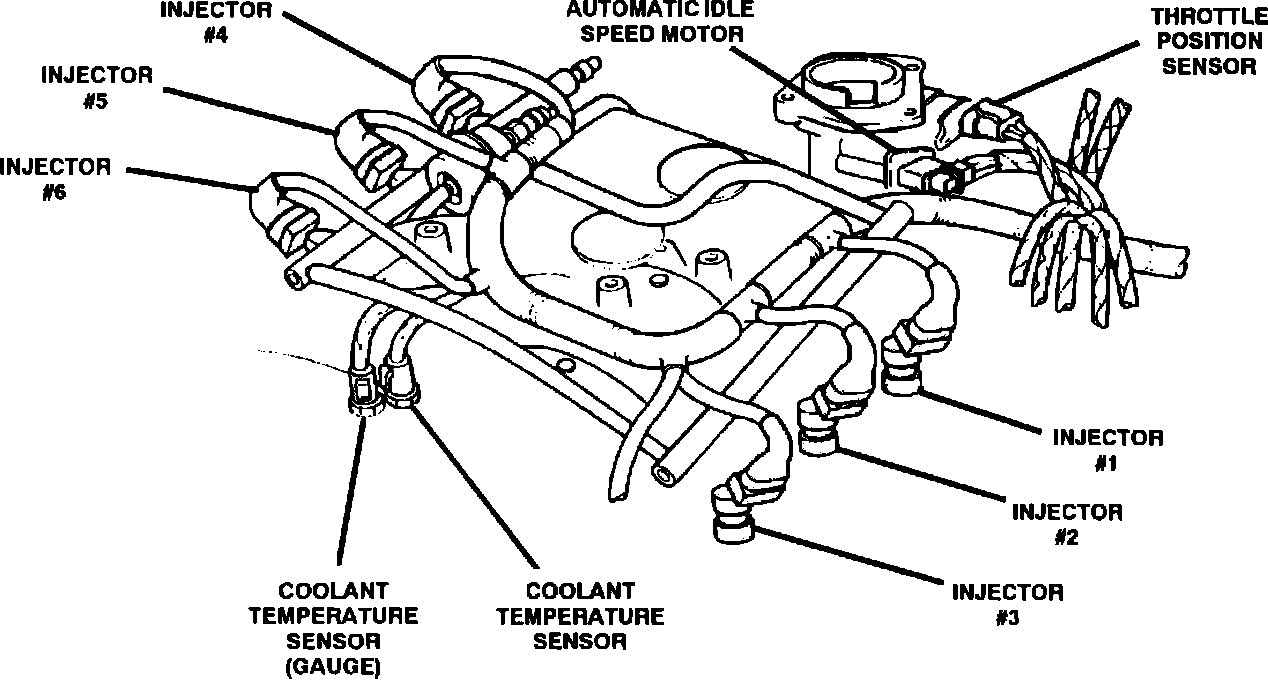 INJECTOR #4

AUTOMATIC IDLE SPEED MOTOR

THROTTLE POSITION SENSOR

INJECTOR #5

INJECTOR #6

INJECTOR #1

INJECTOR #2

INJECTOR #3

COOLANT TEMPERATURE SENSOR (GAUGE)

COOLANT TEMPERATURE SENSOR