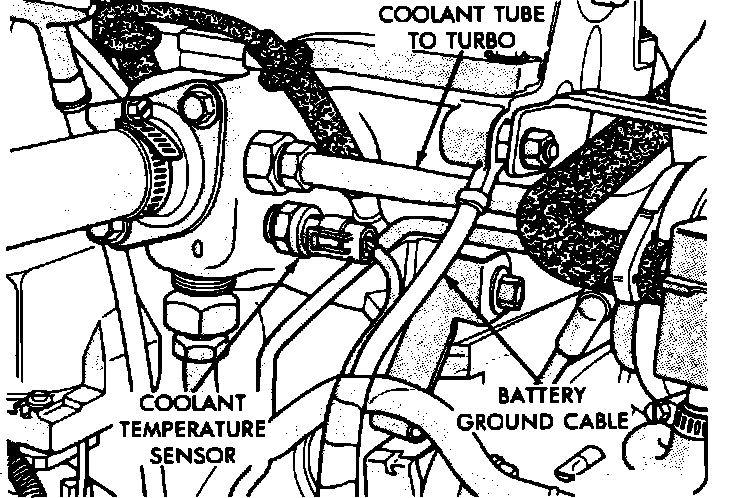 COOLANT TUBE TO TURBO

COOLANT TEMPERATURE SENSOR

BATTERY GROUND CABLE