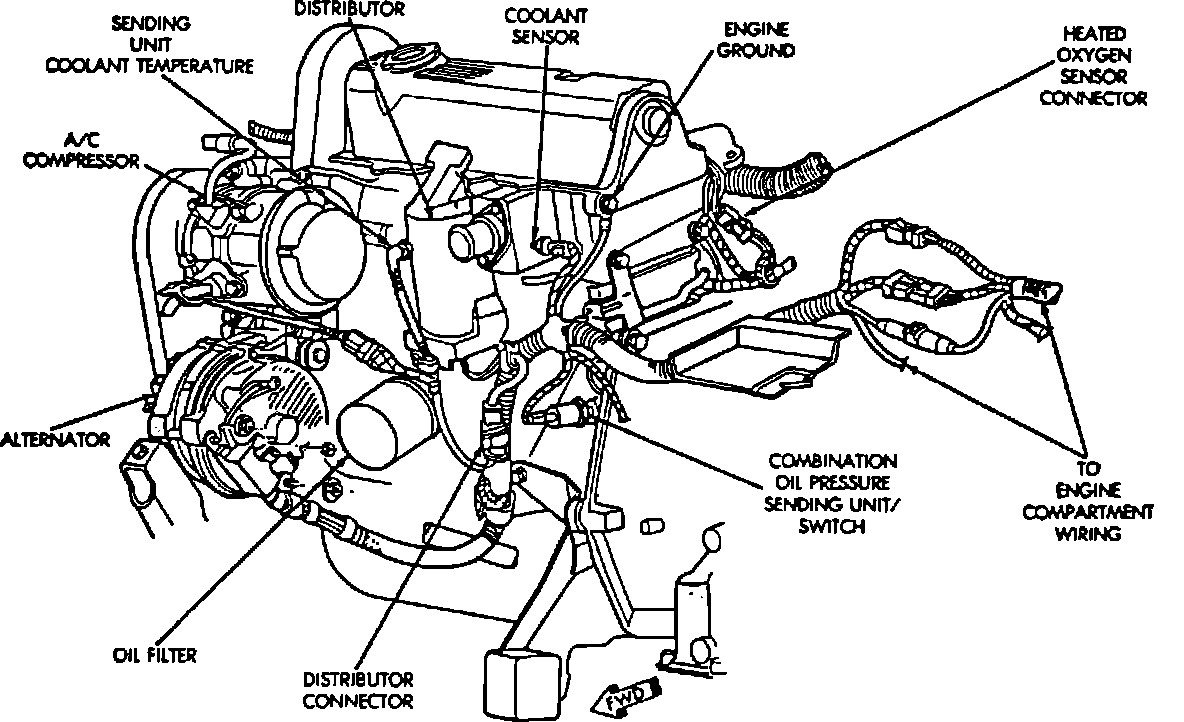 SENDING UNIT COOLANT TEMPERATURE

DISTRIBUTOR

COOLANT SENSOR

ENGINE GROUND

HEATED OXYGEN SENSOR CONNECTOR

A/C COMPRESSOR

ALTERNATOR

COMBINATION OIL PRESSURE SENDING UNIT/ SWITCH

TO ENGINE COMPARTMENT WIRING

OIL FILTER

DISTRIBUTOR CONNECTOR

FWD