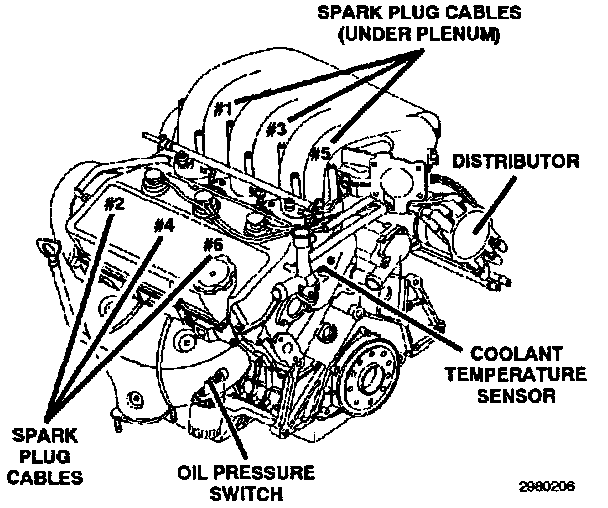 SPARK PLUG CABLES (UNDER PLENUM)

#1

#3

#5

DISTRIBUTOR

#2

#4

#6

COOLANT TEMPERATURE SENSOR

SPARK PLUG CABLES

OIL PRESSURE SWITCH

2980206